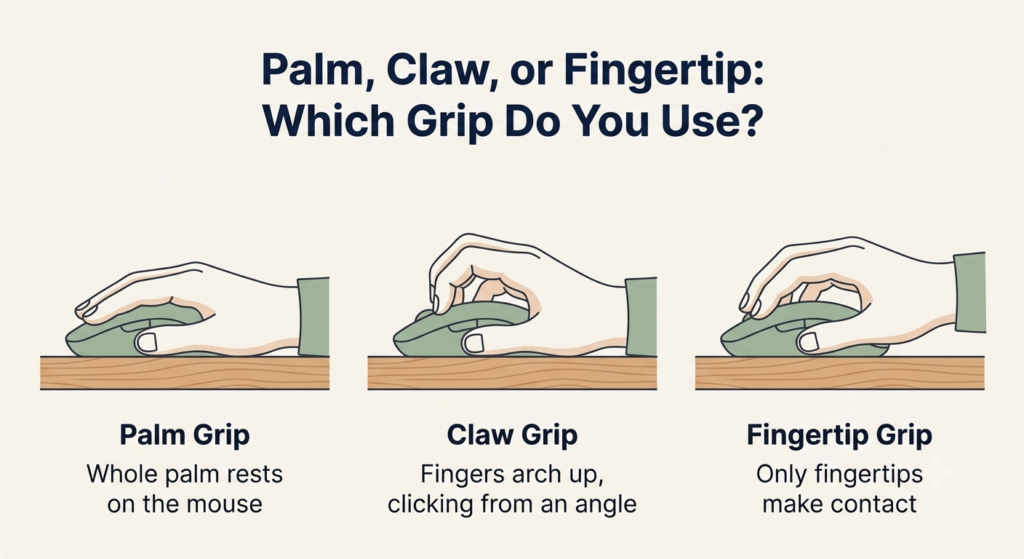 Palm, Claw, or Fingertip:
Which Grip Do You Use?

Palm Grip
Whole palm rests on the mouse

Claw Grip
Fingers arch up, clicking from an angle

Fingertip Grip
Only fingertips make contact